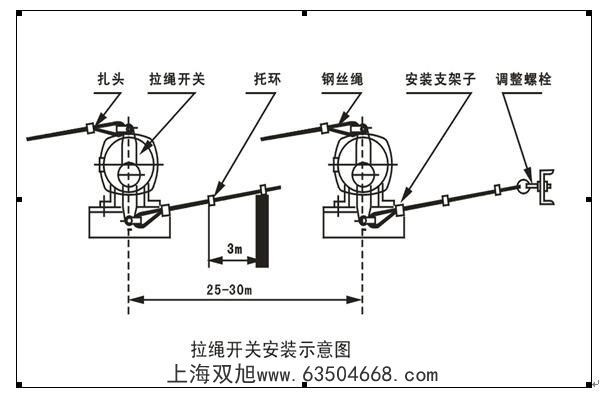 扎头
拉绳开关
托环
钢丝绳
安装支架子
调整螺栓
3m
25-30m
拉绳开关安装示意图
上海双旭www.63504668.com